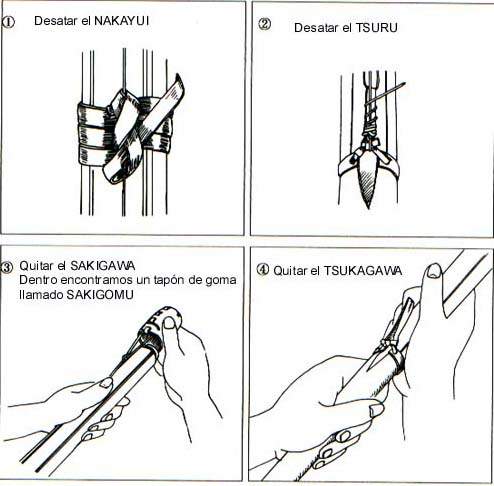 ① Desatar el NAKAYUI

② Desatar el TSURU

③ Quitar el SAKIGAWA
Dentro encontramos un tapón de goma llamado SAKIGOMU

④ Quitar el TSUKAGAWA