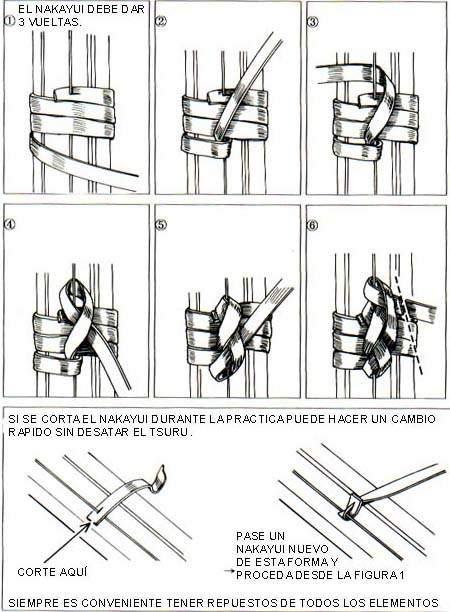 ① EL NAKAYUI DEBE DAR 3 VUELTAS.

②

③

④

⑤

⑥

SI SE CORTA EL NAKAYUI DURANTE LA PRACTICA PUEDE HACER UN CAMBIO RAPIDO SIN DESATAR EL TSURU.

CORTE AQUÍ

PASE UN NAKAYUI NUEVO DE ESTA FORMA Y PROCEDA DESDE LA FIGURA 1

SIEMPRE ES CONVENIENTE TENER REPUESTOS DE TODOS LOS ELEMENTOS