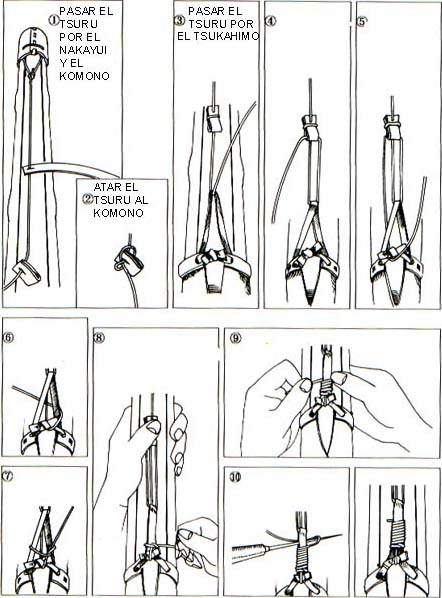 ① PASAR EL TSURU POR EL NAKAYUI Y EL KOMONO

② ATAR EL TSURU AL KOMONO

③ PASAR EL TSURU POR EL TSUKAHIMO

④

⑤

⑥

⑦

⑧

⑨

⑩