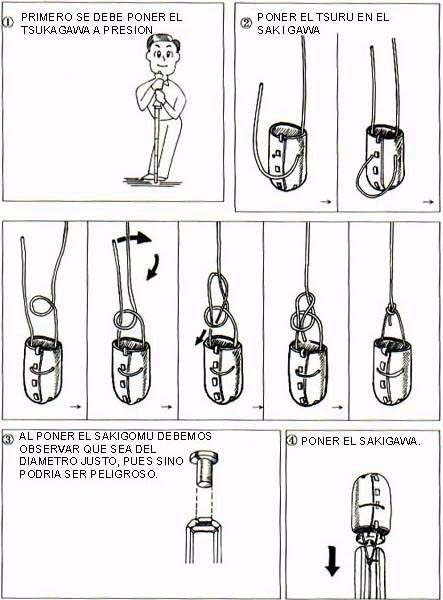 ① PRIMERO SE DEBE PONER EL TSUKAGAWA A PRESION

② PONER EL TSURU EN EL SAKIGAWA

③ AL PONER EL SAKIGOMU DEBEMOS OBSERVAR QUE SEA DEL DIAMETRO JUSTO, PUES SINO PODRIA SER PELIGROSO.

④ PONER EL SAKIGAWA.